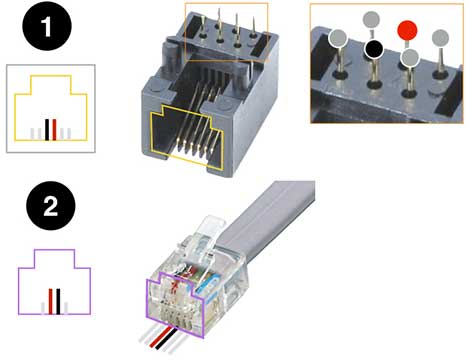 1

2